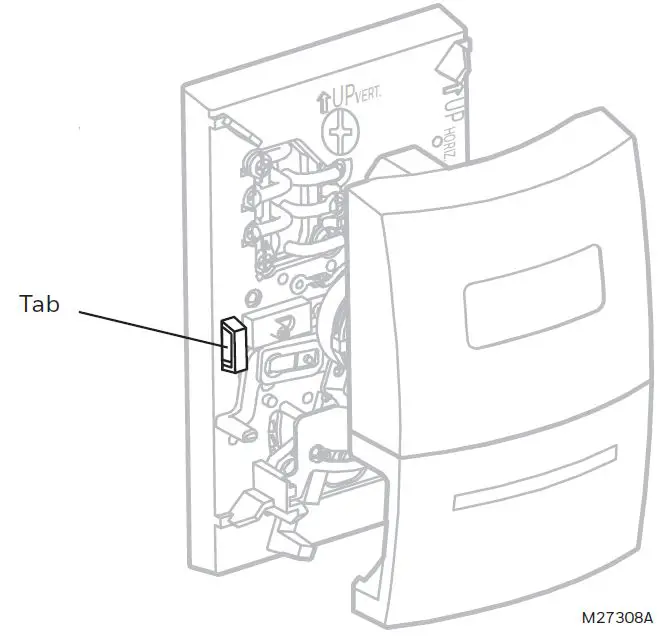 UP VERT.

UP HORIZ.

Tab

M27308A