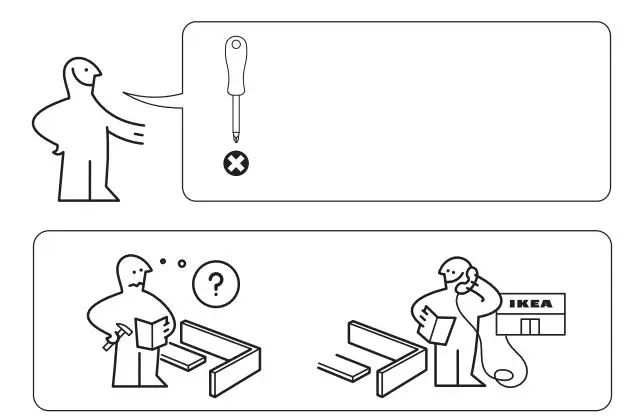 ?

IKEA