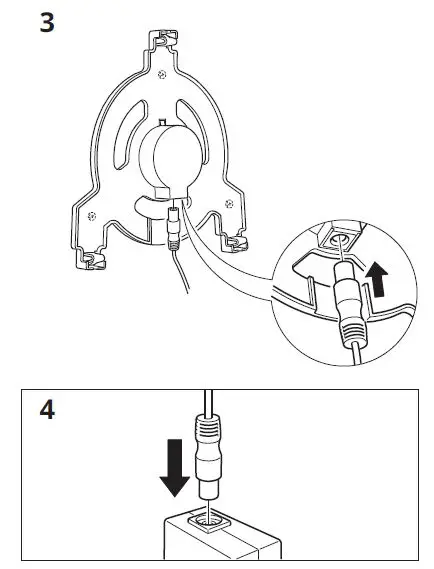 3

4