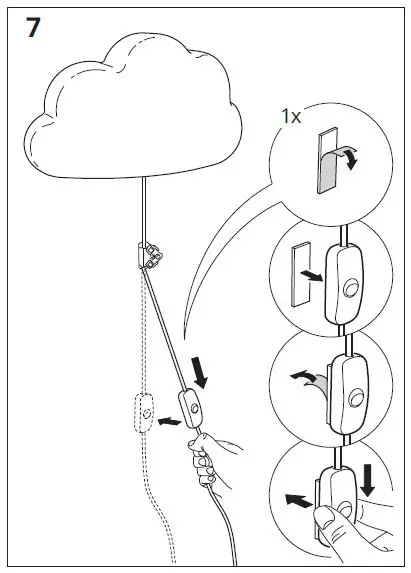 7

1x