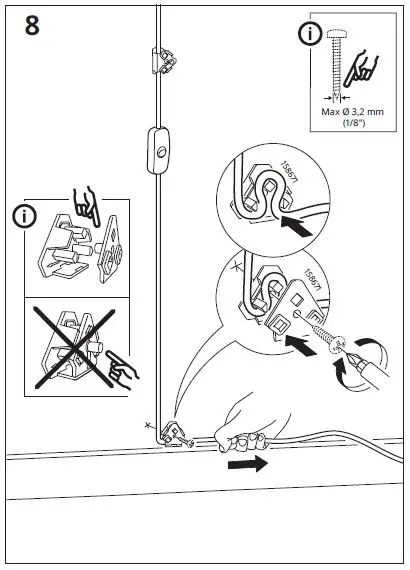 8

Max Ø 3,2 mm
(1/8")

158671

158671