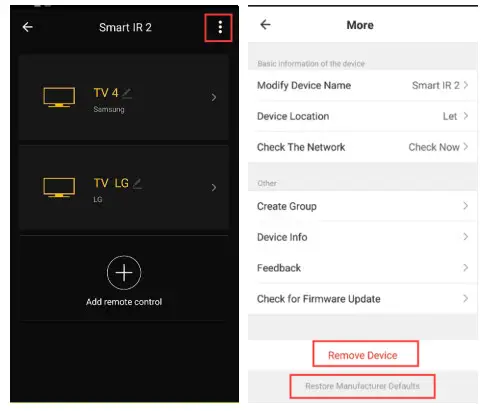 Smart IR 2

TV 4
Samsung

TV LG
LG

Add remote control

More

Basic information of the device

Modify Device Name Smart IR 2

Device Location Let

Check The Network Check Now

Other

Create Group

Device Info

Feedback

Check for Firmware Update

Remove Device

Restore Manufacturer Defaults