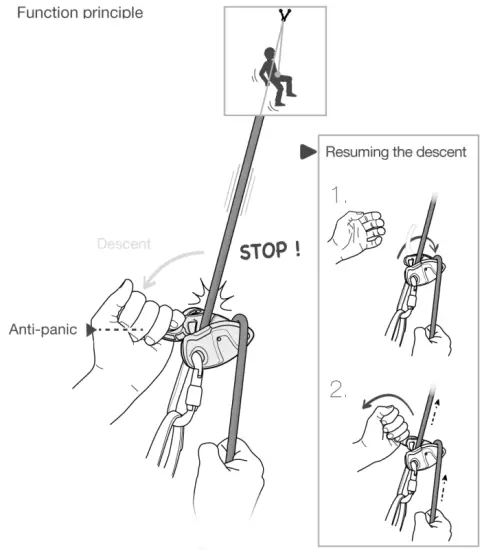 Function principle

Descent

STOP !

Anti-panic

Resuming the descent

1.

2.