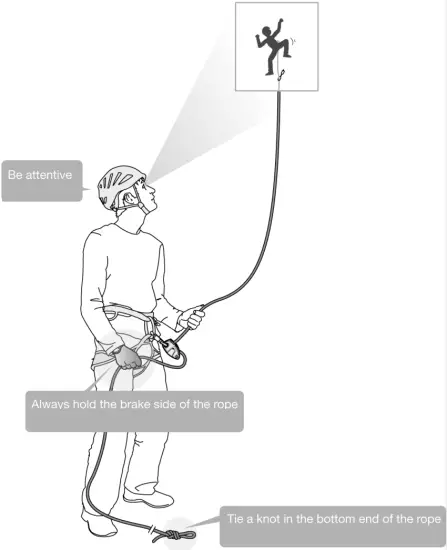 Be attentive

Always hold the brake side of the rope

Tie a knot in the bottom end of the rope