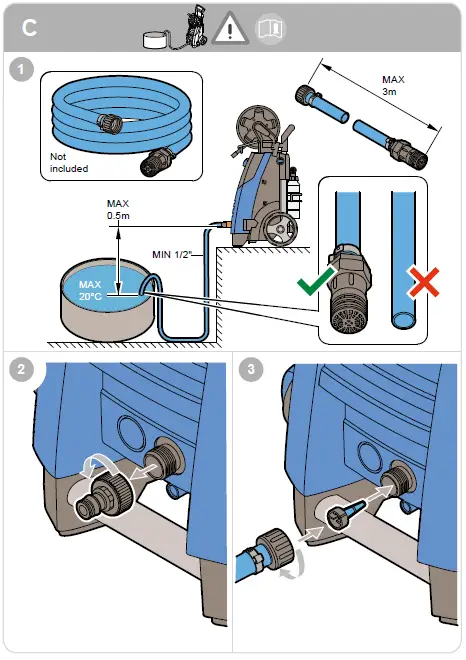 C

1

Not included

MAX 3m

MAX 0.5m

MIN 1/2"

MAX 20°C

2

3