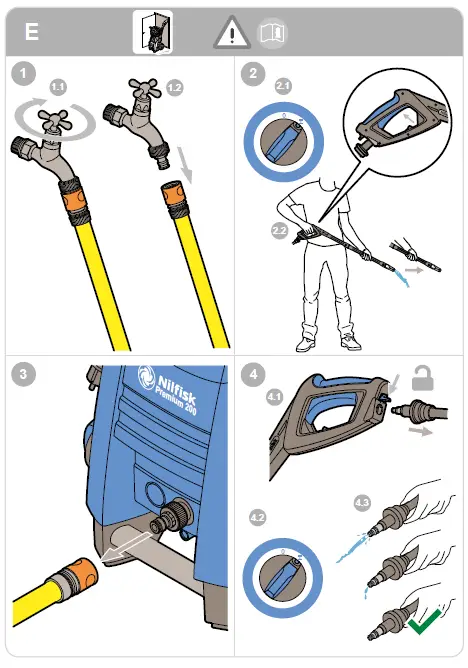 E

1
1.1
1.2

2
2.1
2.2

3
Nilfisk
Premium 200

4
4.1
4.2
4.3