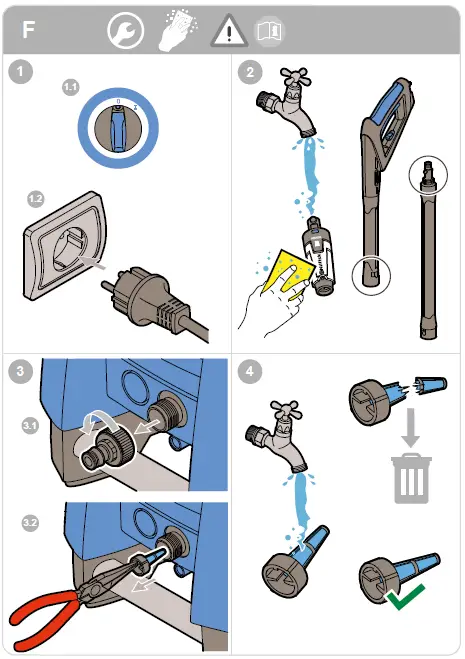 F

1

1.1

0 I

1.2

2

3

3.1

3.2

4