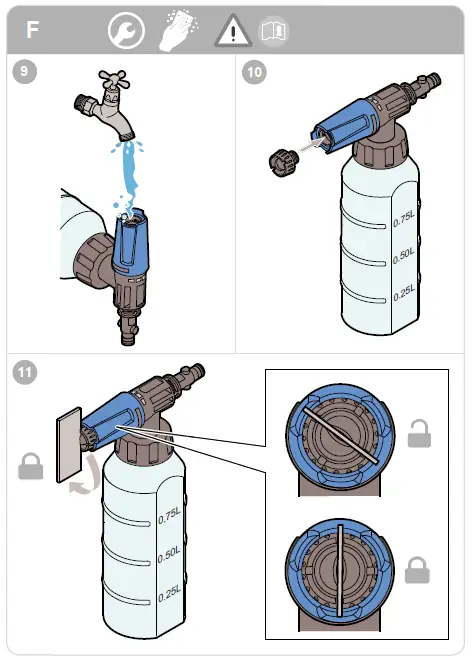 F

9

10

0.75L
0.50L
0.25L

11

0.75L
0.50L
0.25L