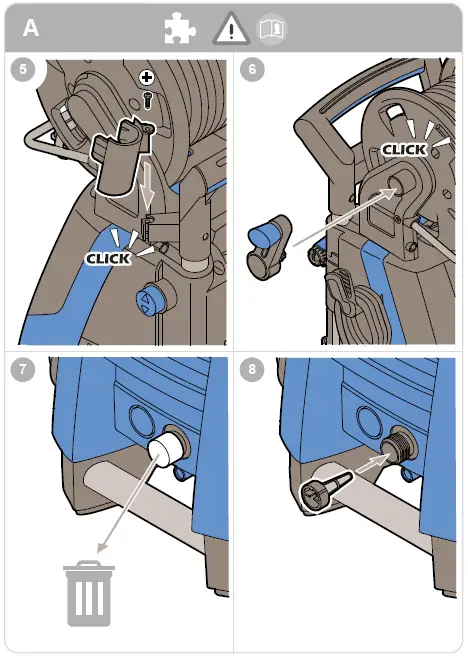 A

5

CLICK

6

CLICK

7

8