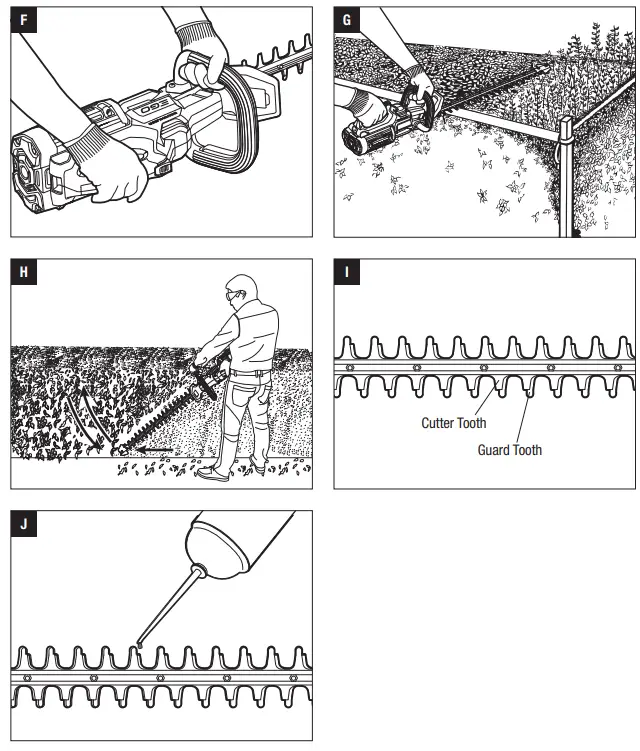 F

G

H

I

Cutter Tooth

Guard Tooth

J