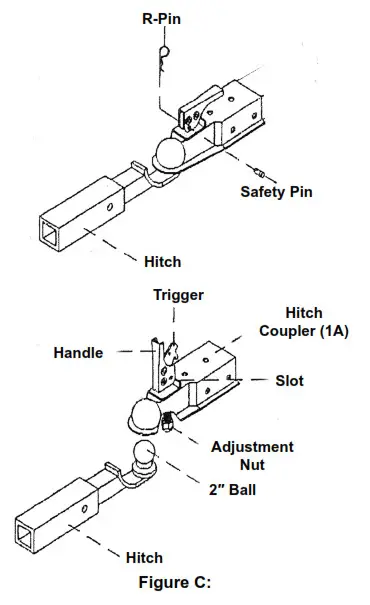 R-Pin

Safety Pin

Hitch

Trigger

Hitch Coupler (1A)

Handle

Slot

Adjustment Nut

2″ Ball

Hitch

Figure C: