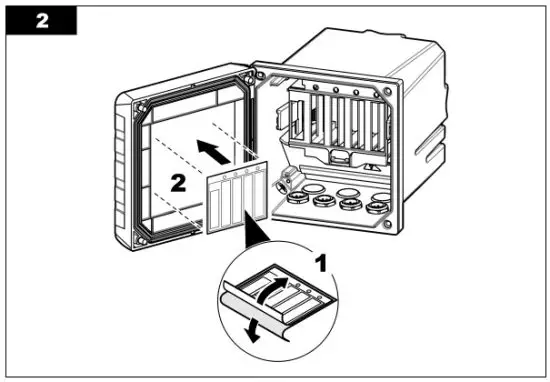 2

2

1