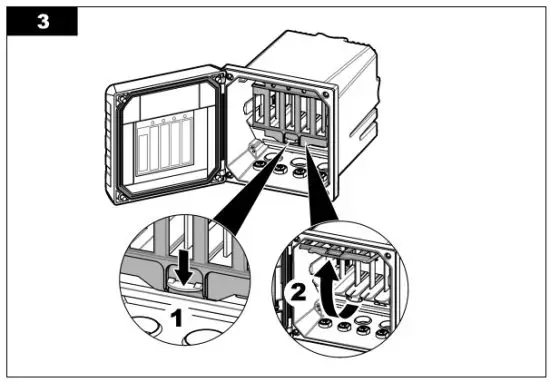 3

1

2