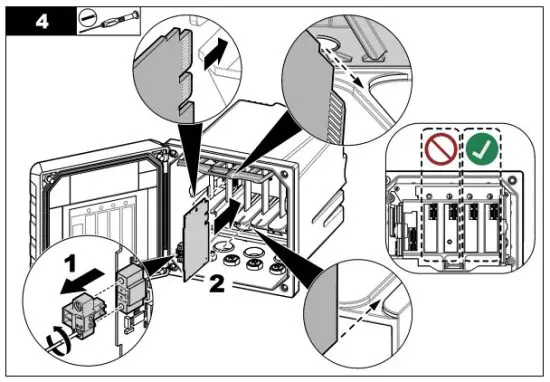 4

1

2