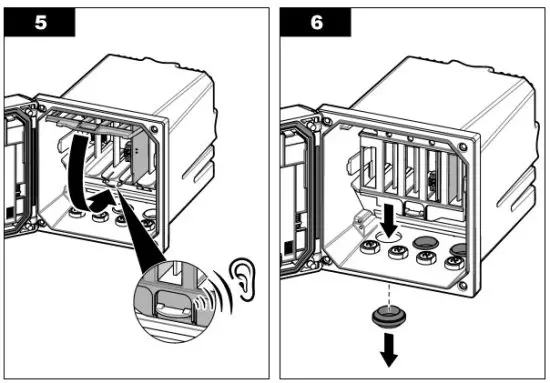 5

6