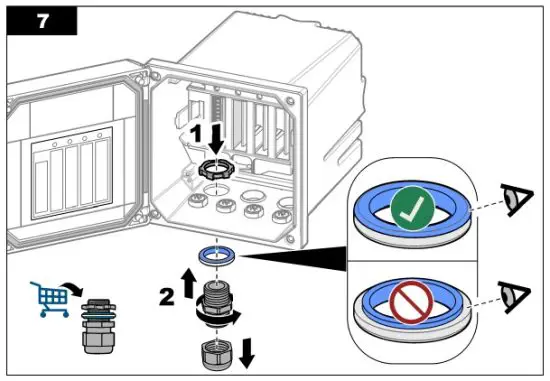 7

1

2