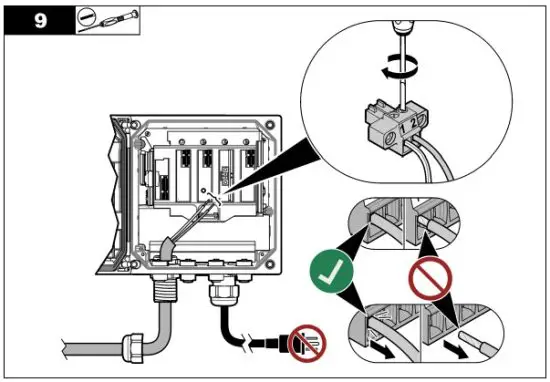 9

1 2