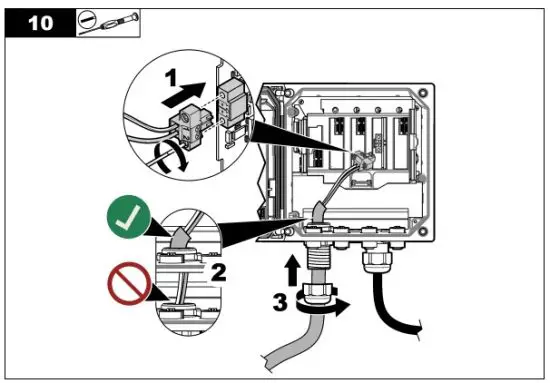 10

1

2

3