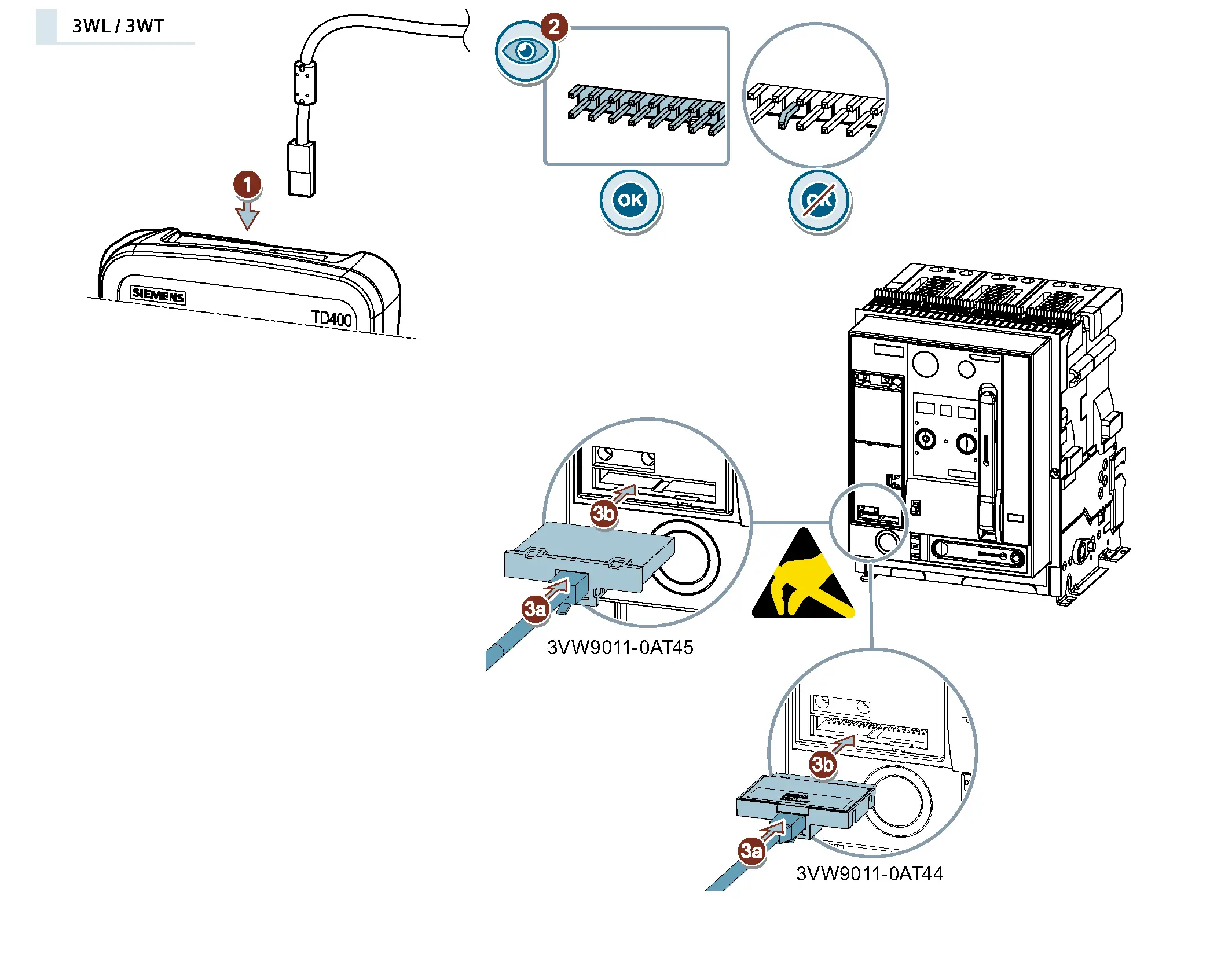 3WL / 3WT

1

SIEMENS

TD400

2

OK

OK

3b

3a

3VW9011-0AT45

3b

3a

3VW9011-0AT44