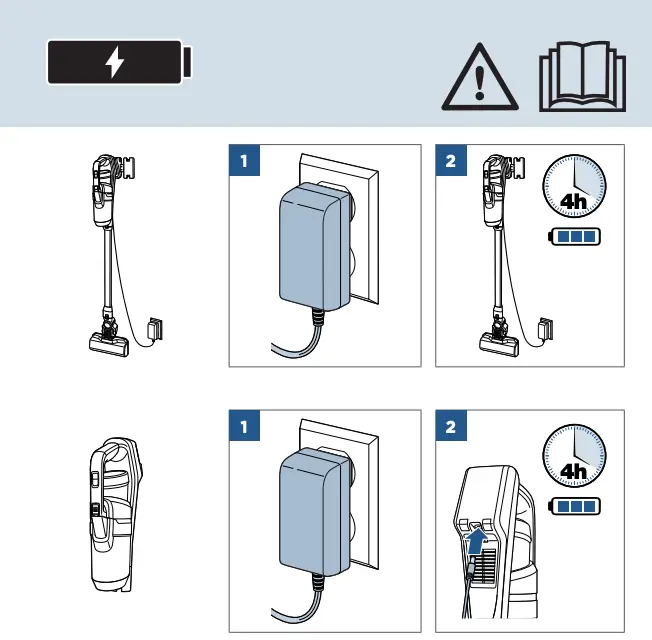 1

2

4h

1

2

4h