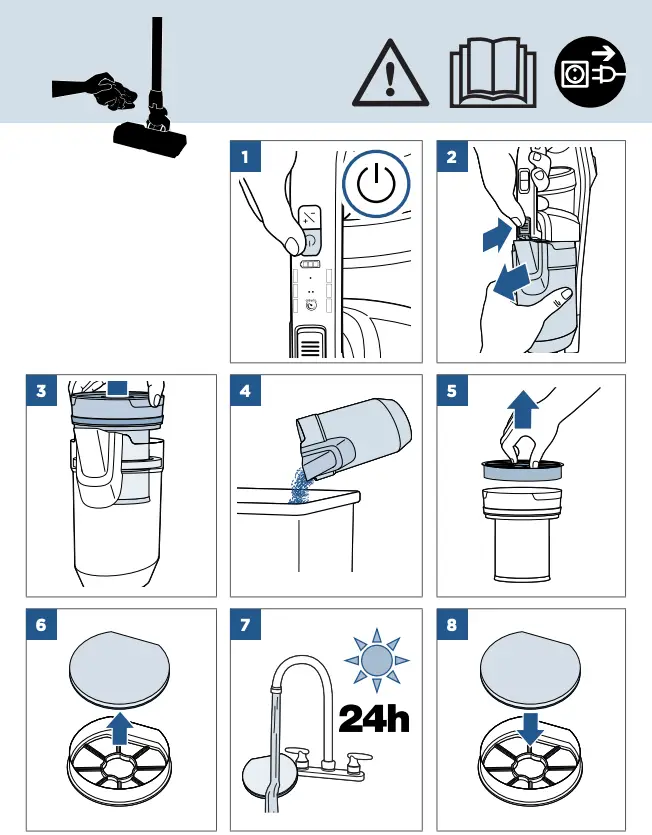 1

2

3

4

5

6

7

24h

8