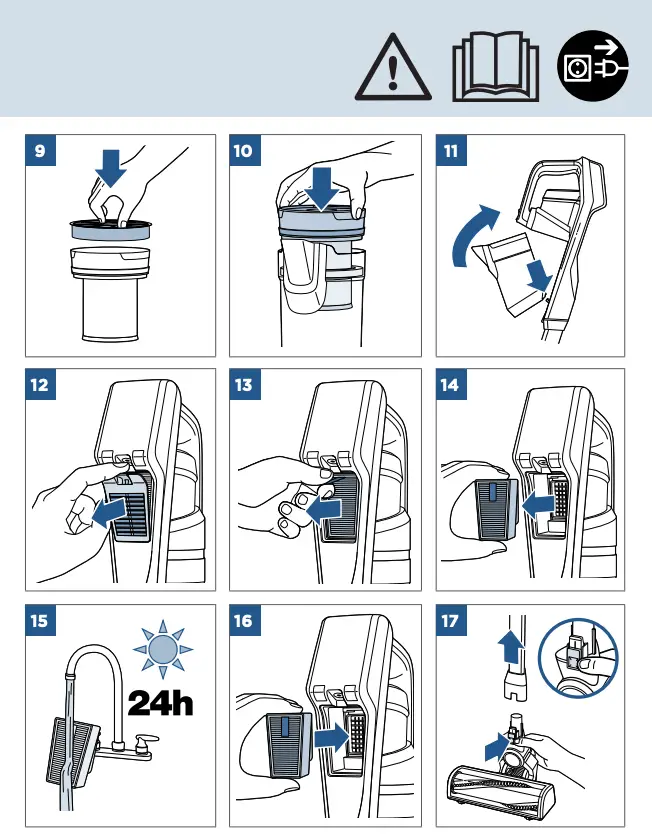 9

10

11

12

13

14

15

24h

16

17