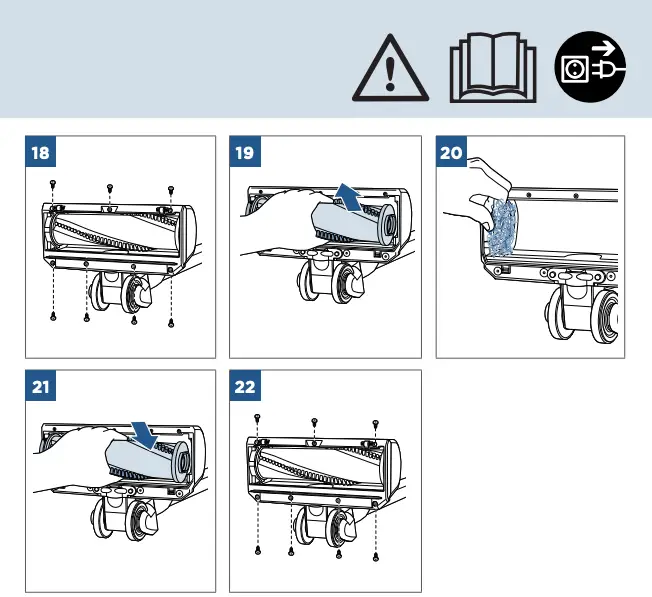 18

19

20

21

22