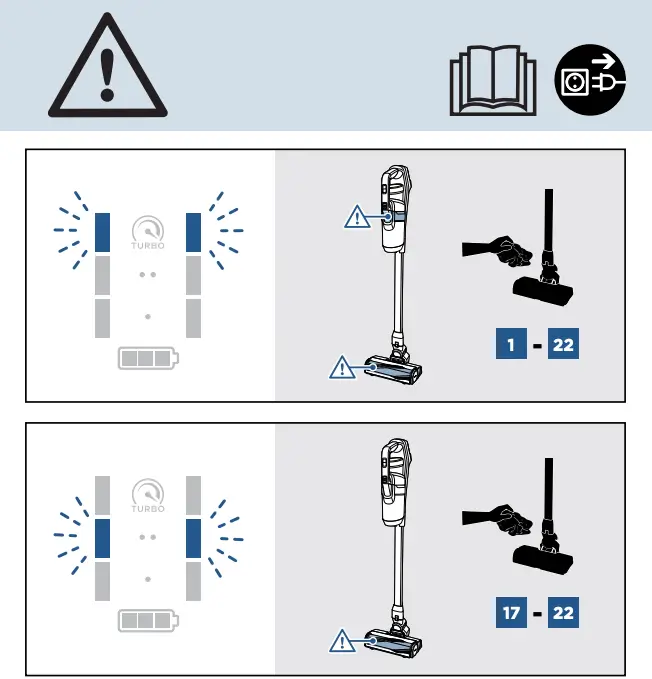 TURBO

1 - 22

TURBO

17 - 22