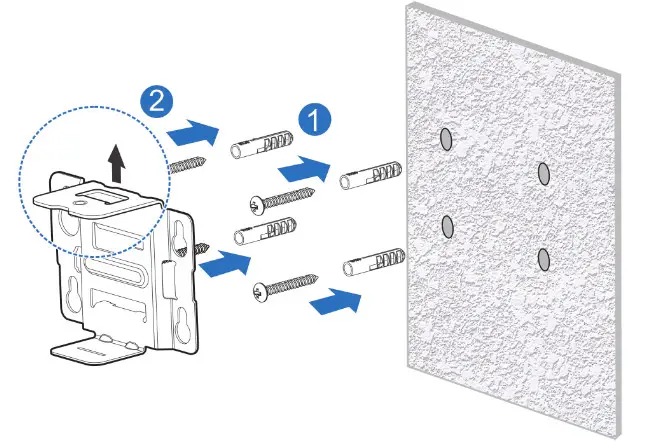 2
1