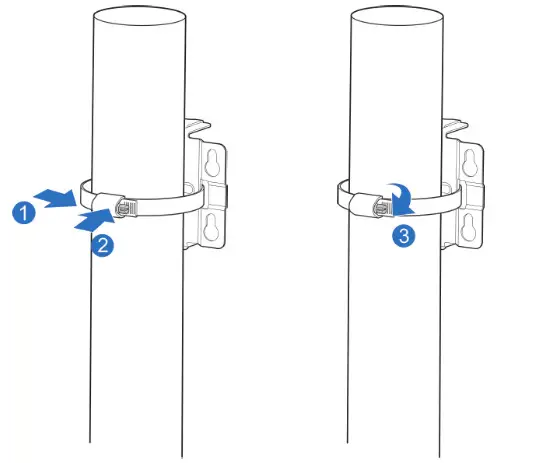 1
2
3