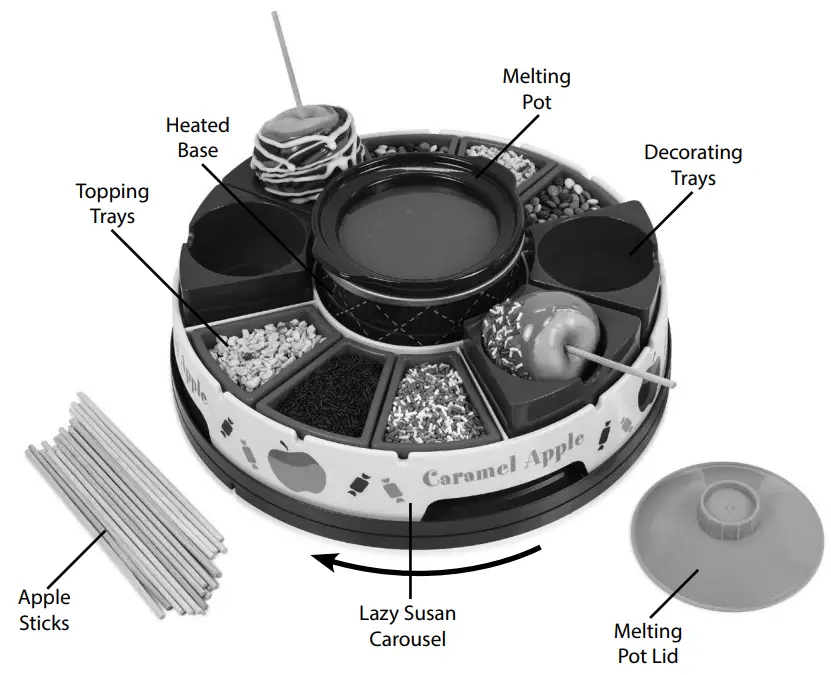 Melting Pot

Heated Base

Decorating Trays

Topping Trays

Apple

Caramel Apple

Apple Sticks

Lazy Susan Carousel

Melting Pot Lid