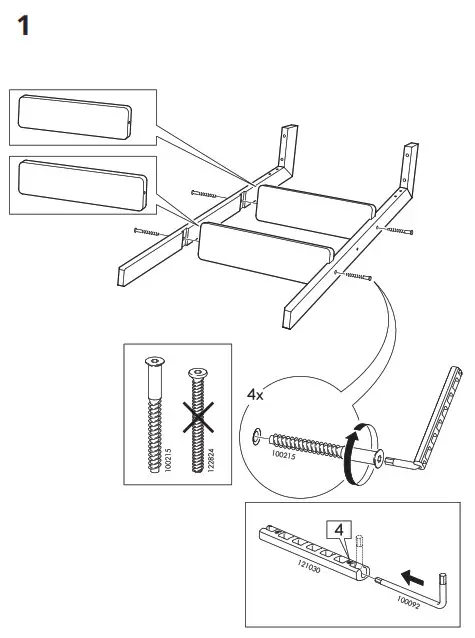 1

100215

122824

4x

100215

4

121030

100092