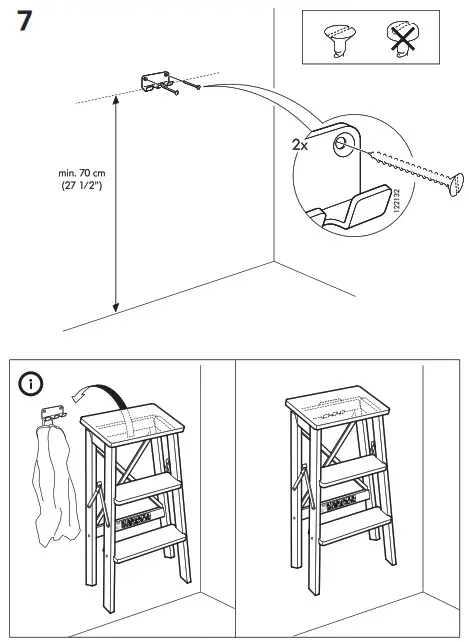 7

min. 70 cm
(27 1/2")

2x

122132

i