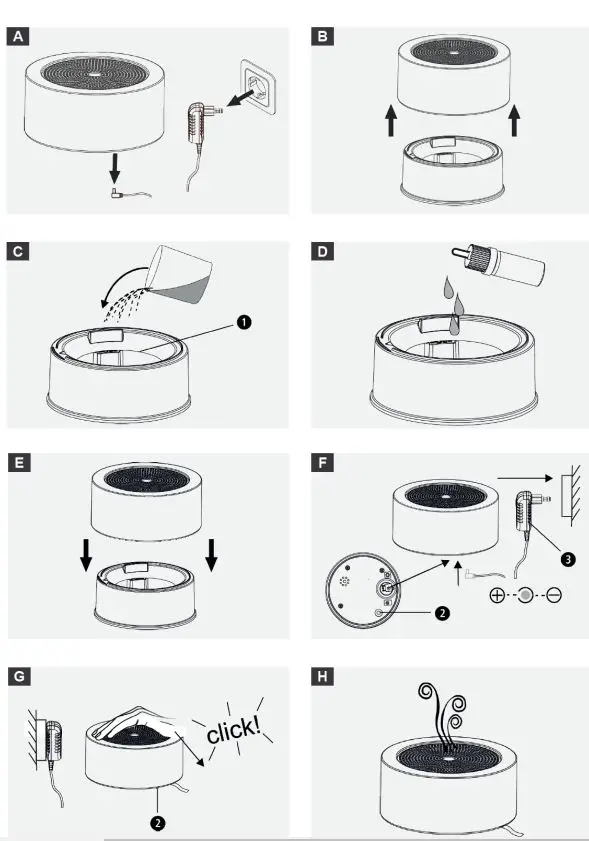 A

B

C

1

D

E

F

3

2

G

click!

2

H