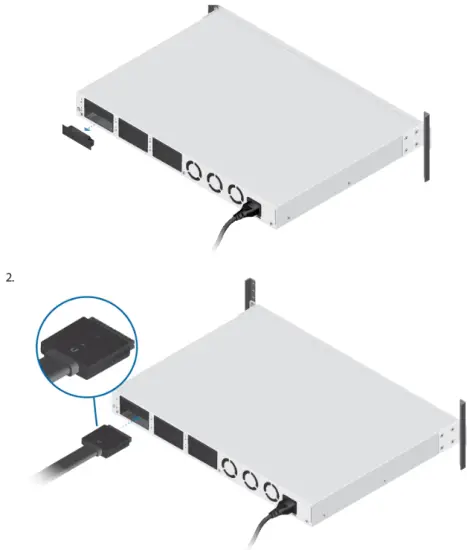 2.