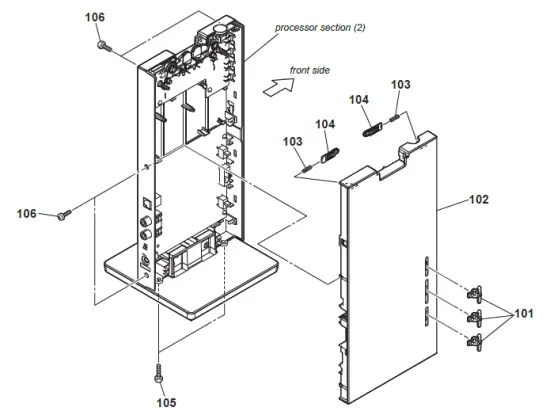 106

processor section (2)

front side

103

104

104

103

106

102

101

105