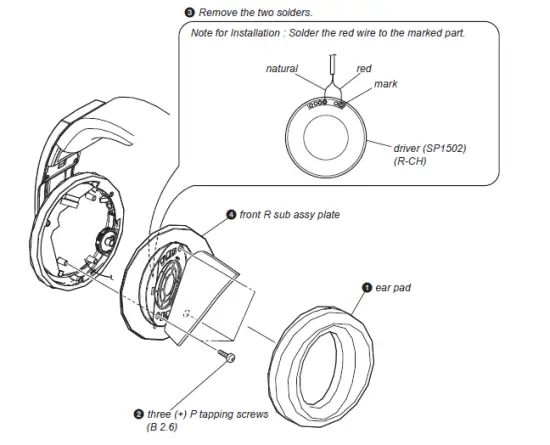 ❸ Remove the two solders.

Note for Installation : Solder the red wire to the marked part.

natural

red

mark

driver (SP1502) (R-CH)

❹ front R sub assy plate

❶ ear pad

❷ three (+) P tapping screws (B 2.6)