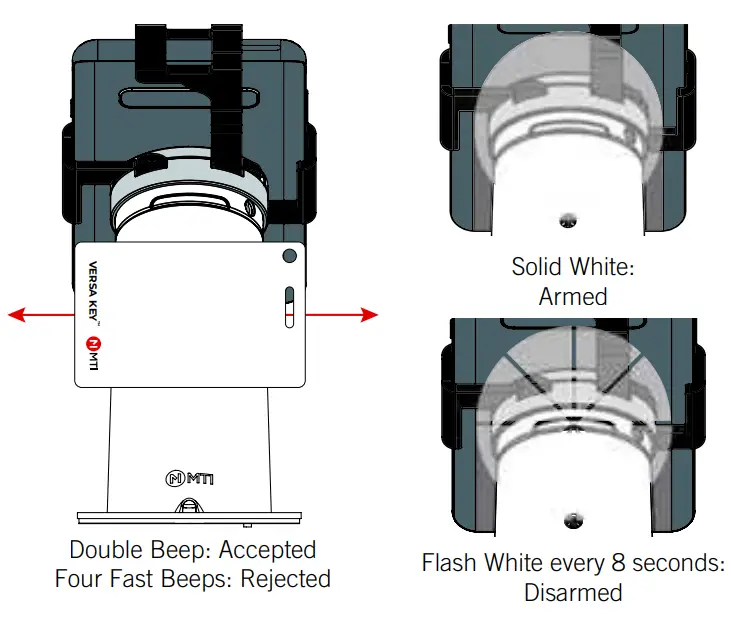 VERSA KEY™

MTI

MTI

Double Beep: Accepted
Four Fast Beeps: Rejected

Solid White:
Armed

Flash White every 8 seconds:
Disarmed