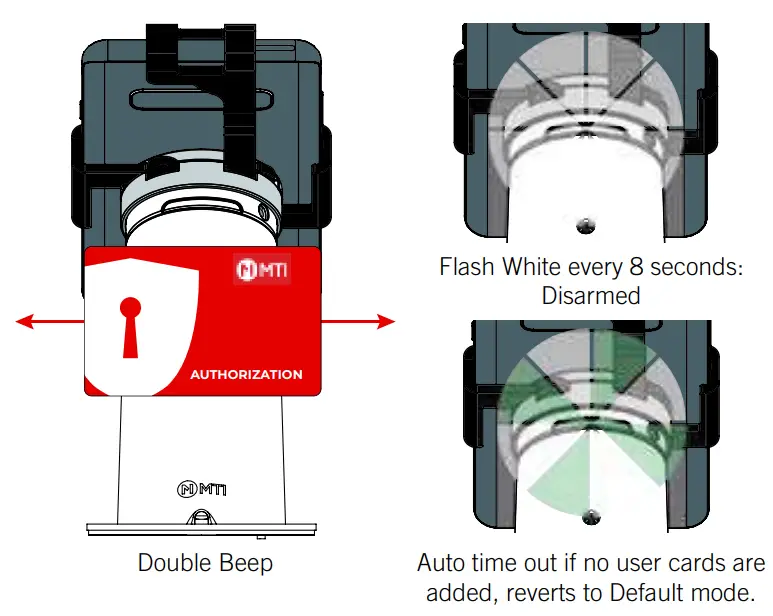 MTI

AUTHORIZATION

MTI

Double Beep

Flash White every 8 seconds: Disarmed

Auto time out if no user cards are added, reverts to Default mode.