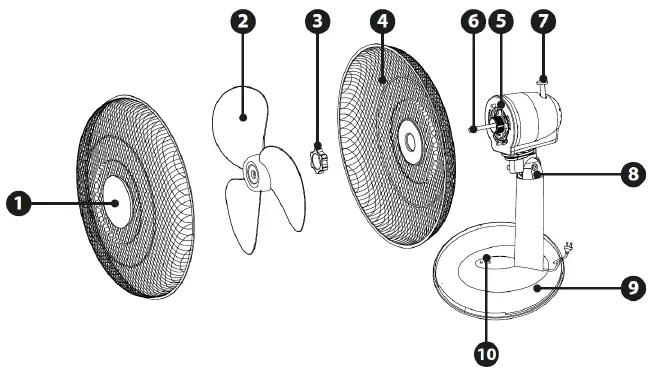 2
3
4
6
5
7
1
8
9
10