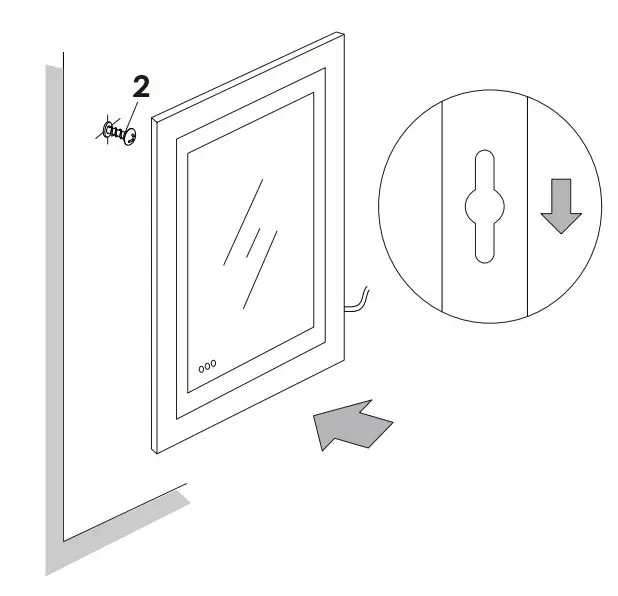 2