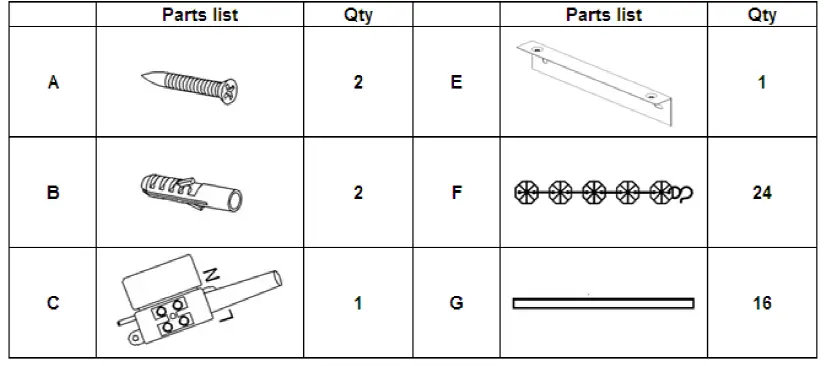 | | Parts list | Qty | | Parts list | Qty |
|---|---|---|---|---|---|
| A | | 2 | E | | 1 |
| B | | 2 | F | | 24 |
| C | N L | 1 | G | | 16 |