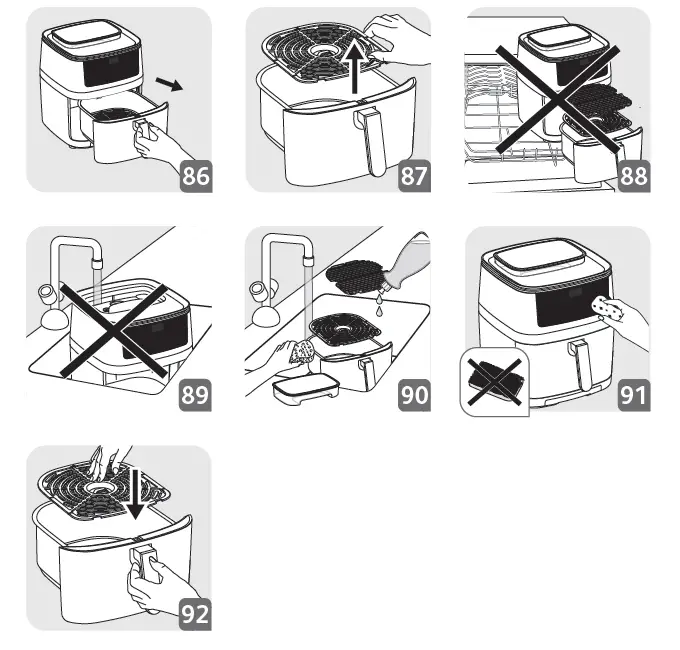 86

87

88

89

90

91

92