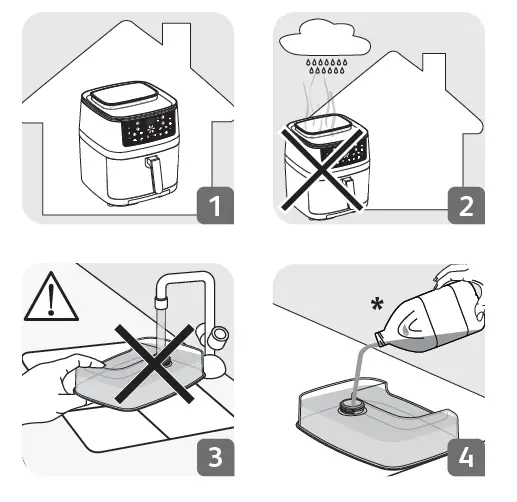 1

2

3

*

4