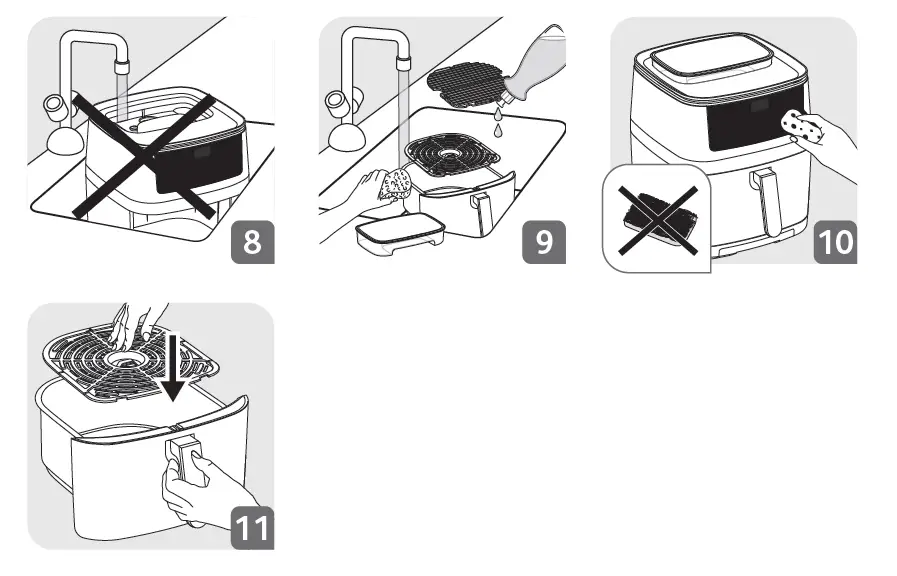 8

9

10

11