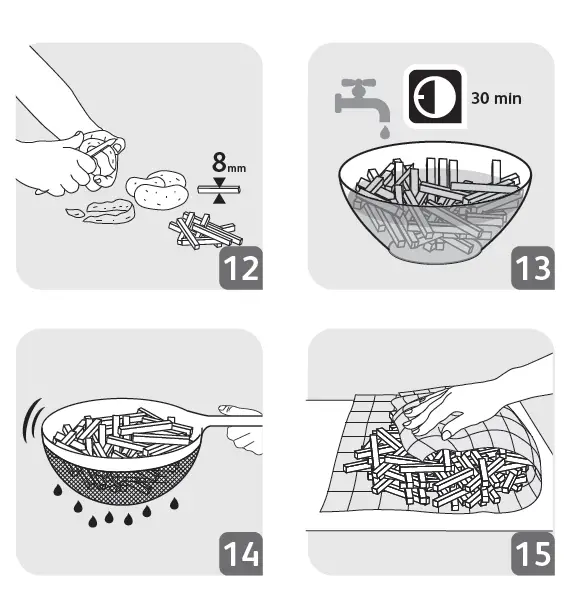 8mm

12

30 min

13

14

15