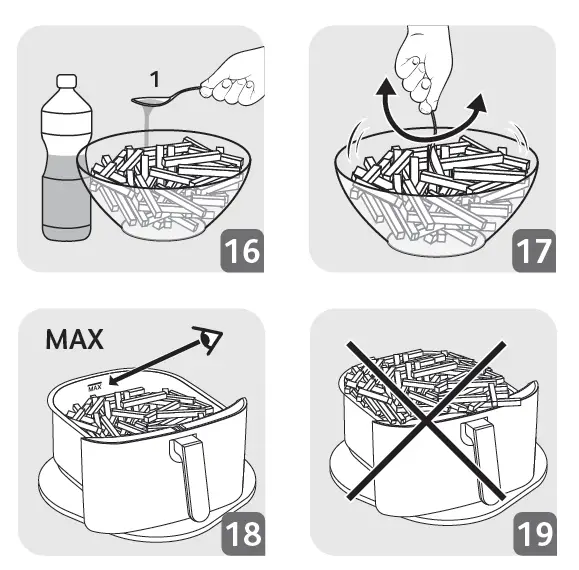 1

16

17

MAX

MAX

18

19