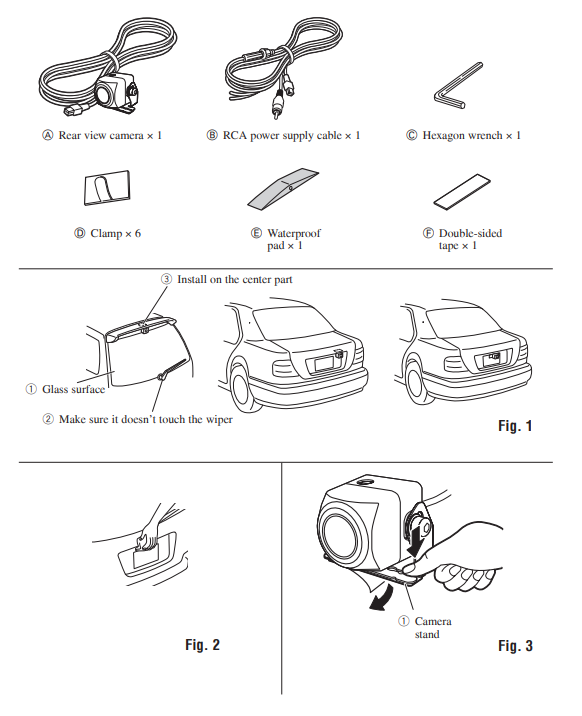 Ⓐ Rear view camera × 1

Ⓑ RCA power supply cable × 1

Ⓒ Hexagon wrench × 1

Ⓓ Clamp × 6

Ⓔ Waterproof pad × 1

Ⓕ Double-sided tape × 1

③ Install on the center part

① Glass surface

② Make sure it doesn't touch the wiper

Fig. 1

Fig. 2

① Camera stand

Fig. 3