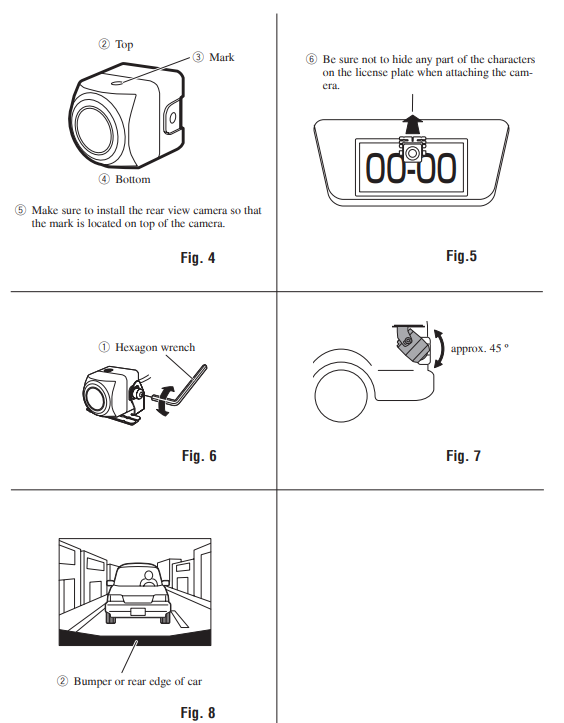 ② Top

③ Mark

④ Bottom

⑤ Make sure to install the rear view camera so that the mark is located on top of the camera.

Fig. 4

⑥ Be sure not to hide any part of the characters on the license plate when attaching the camera.

00-00

Fig.5

① Hexagon wrench

Fig. 6

approx. 45 º

Fig. 7

② Bumper or rear edge of car

Fig. 8