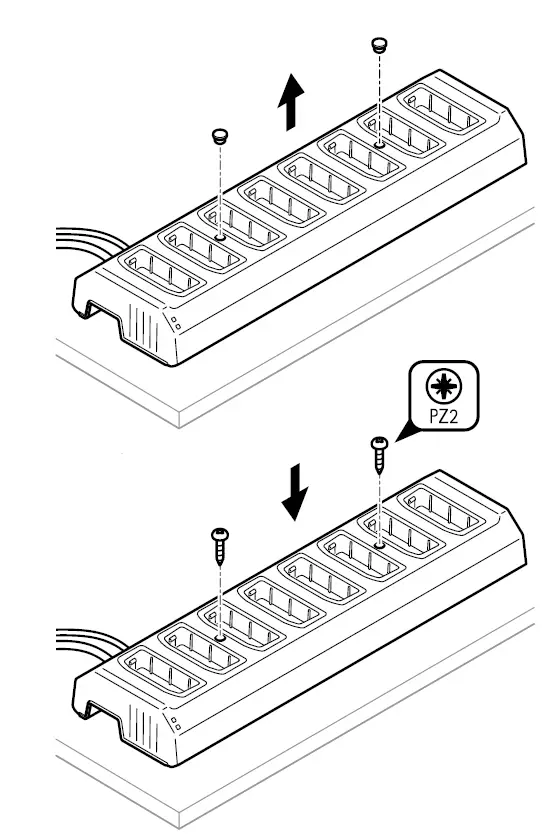 PZ2